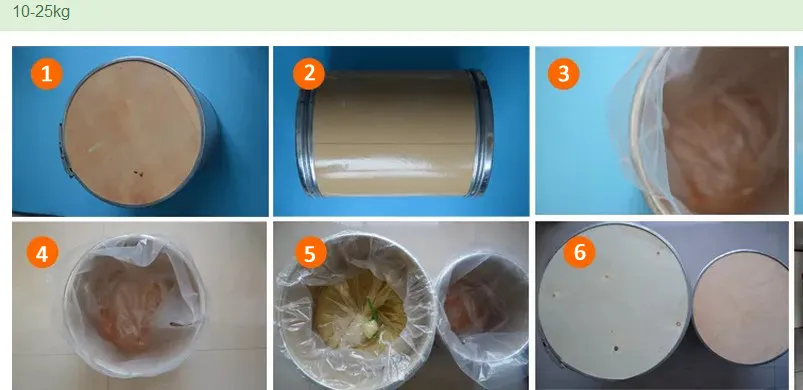 10-25kg

1

2

3

4

5

6